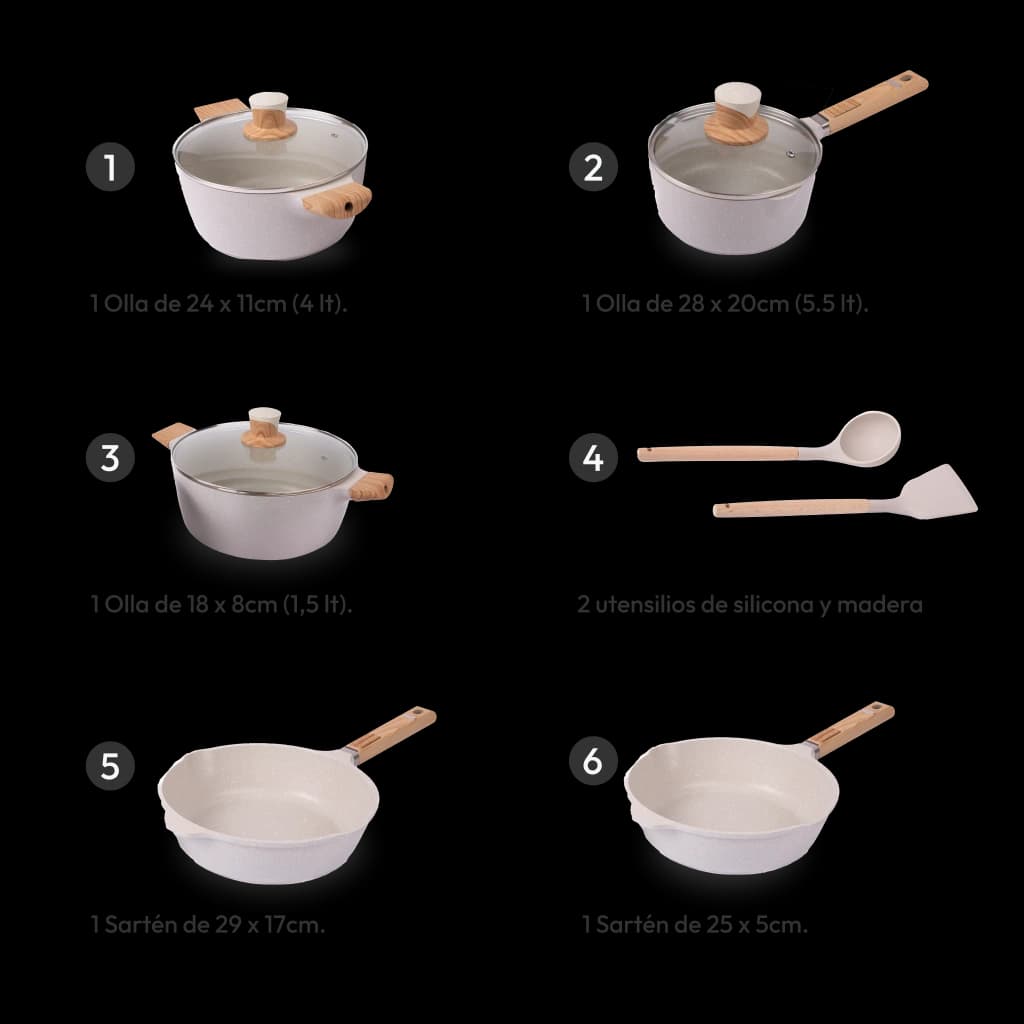 1

1 Olla de 24 x 11cm (4 lt).

2

1 Olla de 28 x 20cm (5.5 lt).

3

1 Olla de 18 x 8cm (1,5 lt).

4

2 utensilios de silicona y madera

5

1 Sartén de 29 x 17cm.

6

1 Sartén de 25 x 5cm.